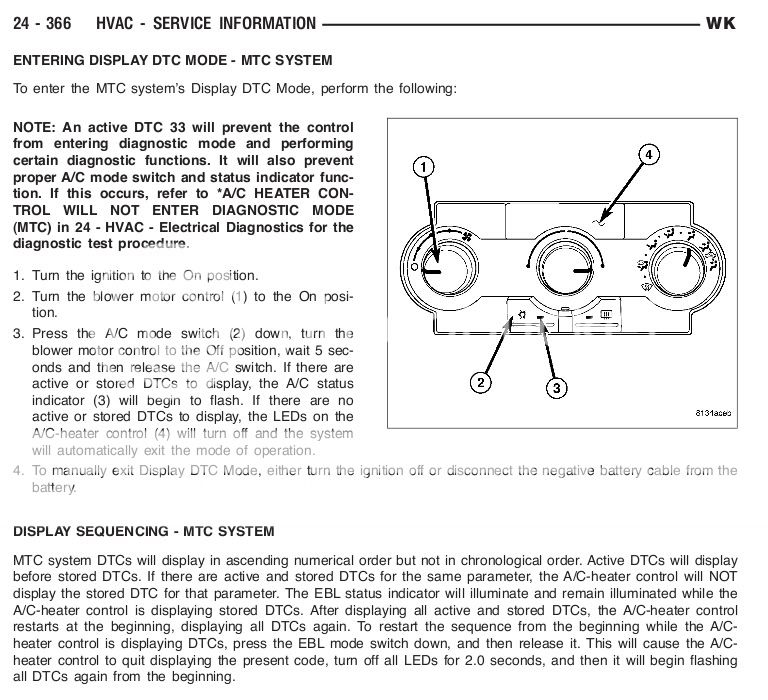 24 - 366 HVAC - SERVICE INFORMATION WK

ENTERING DISPLAY DTC MODE - MTC SYSTEM

To enter the MTC system's Display DTC Mode, perform the following:

NOTE: An active DTC 33 will prevent the control from entering diagnostic mode and performing certain diagnostic functions. It will also prevent proper A/C mode switch and status indicator function. If this occurs, refer to *A/C HEATER CONTROL WILL NOT ENTER DIAGNOSTIC MODE (MTC) in 24 - HVAC - Electrical Diagnostics for the diagnostic test procedure.

1. Turn the ignition to the On position.
2. Turn the blower motor control (1) to the On position.
3. Press the A/C mode switch (2) down, turn the blower motor control to the Off position, wait 5 seconds and then release the A/C switch. If there are active or stored DTCs to display, the A/C status indicator (3) will begin to flash. If there are no active or stored DTCs to display, the LEDs on the A/C-heater control (4) will turn off and the system will automatically exit the mode of operation.
4. To manually exit Display DTC Mode, either turn the ignition off or disconnect the negative battery cable from the battery.

1
4
2
3
8131aceo

DISPLAY SEQUENCING - MTC SYSTEM

MTC system DTCs will display in ascending numerical order but not in chronological order. Active DTCs will display before stored DTCs. If there are active and stored DTCs for the same parameter, the A/C-heater control will NOT display the stored DTC for that parameter. The EBL status indicator will illuminate and remain illuminated while the A/C-heater control is displaying stored DTCs. After displaying all active and stored DTCs, the A/C-heater control restarts at the beginning, displaying all DTCs again. To restart the sequence from the beginning while the A/C-heater control is displaying DTCs, press the EBL mode switch down, and then release it. This will cause the A/C-heater control to quit displaying the present code, turn off all LEDs for 2.0 seconds, and then it will begin flashing all DTCs again from the beginning.